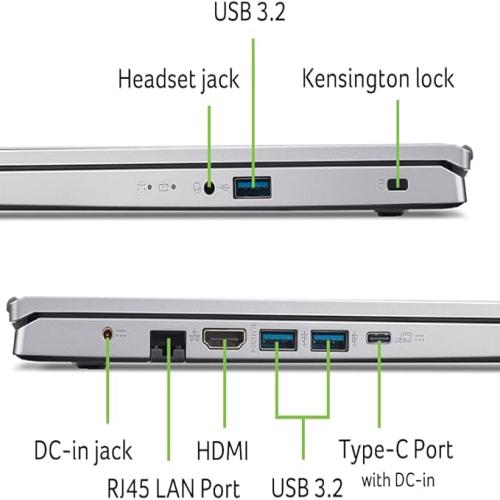 USB 3.2

Headset jack

Kensington lock

DC-in jack

RJ45 LAN Port

HDMI

USB 3.2

Type-C Port
with DC-in