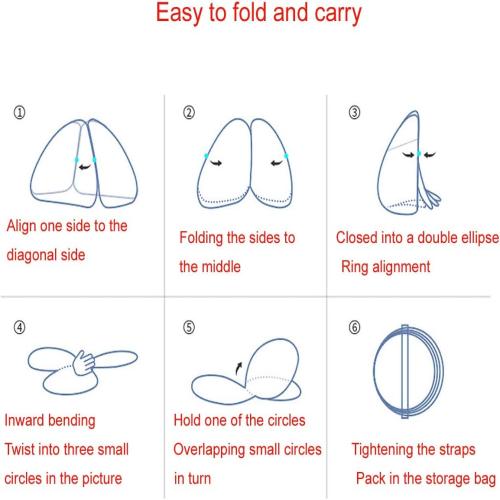 Easy to fold and carry

①
Align one side to the diagonal side

②
Folding the sides to the middle

③
Closed into a double ellipse
Ring alignment

④
Inward bending
Twist into three small circles in the picture

⑤
Hold one of the circles
Overlapping small circles in turn

⑥
Tightening the straps
Pack in the storage bag