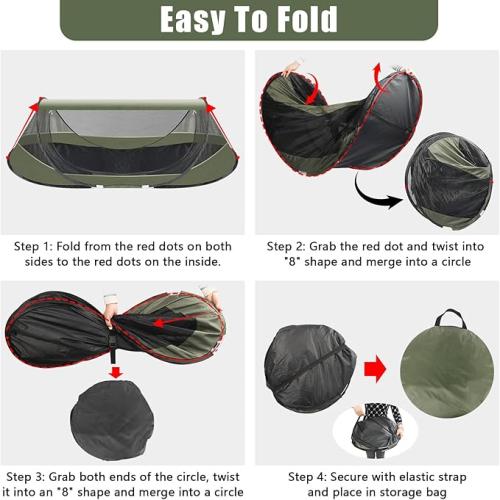 Easy To Fold

Step 1: Fold from the red dots on both sides to the red dots on the inside.

Step 2: Grab the red dot and twist into "8" shape and merge into a circle

Step 3: Grab both ends of the circle, twist it into an "8" shape and merge into a circle

Step 4: Secure with elastic strap and place in storage bag