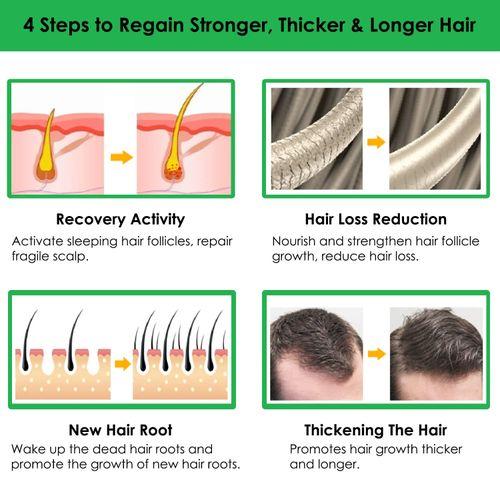 4 Steps to Regain Stronger, Thicker & Longer Hair

Recovery Activity
Activate sleeping hair follicles, repair fragile scalp.

Hair Loss Reduction
Nourish and strengthen hair follicle growth, reduce hair loss.

New Hair Root
Wake up the dead hair roots and promote the growth of new hair roots.

Thickening The Hair
Promotes hair growth thicker and longer.